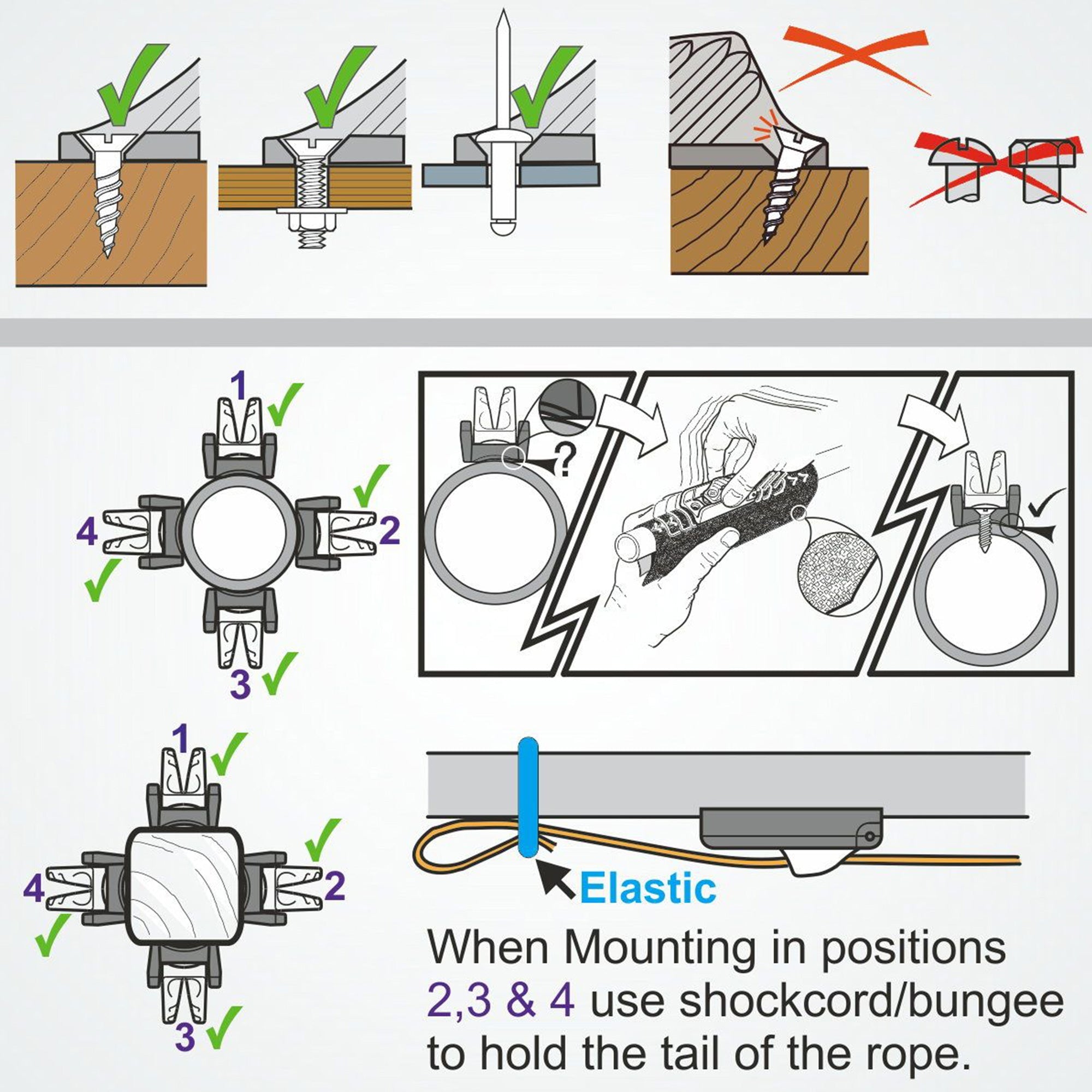 1
2
3
4

?

1
2
3
4

Elastic

When Mounting in positions 2,3 & 4 use shockcord/bungee to hold the tail of the rope.