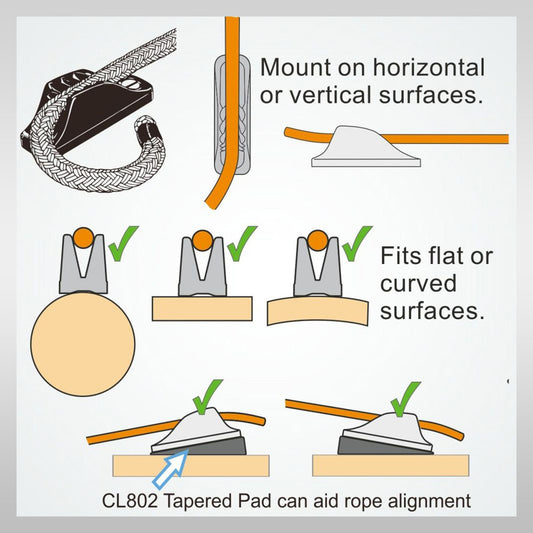 Mount on horizontal or vertical surfaces.

Fits flat or curved surfaces.

CL802 Tapered Pad can aid rope alignment