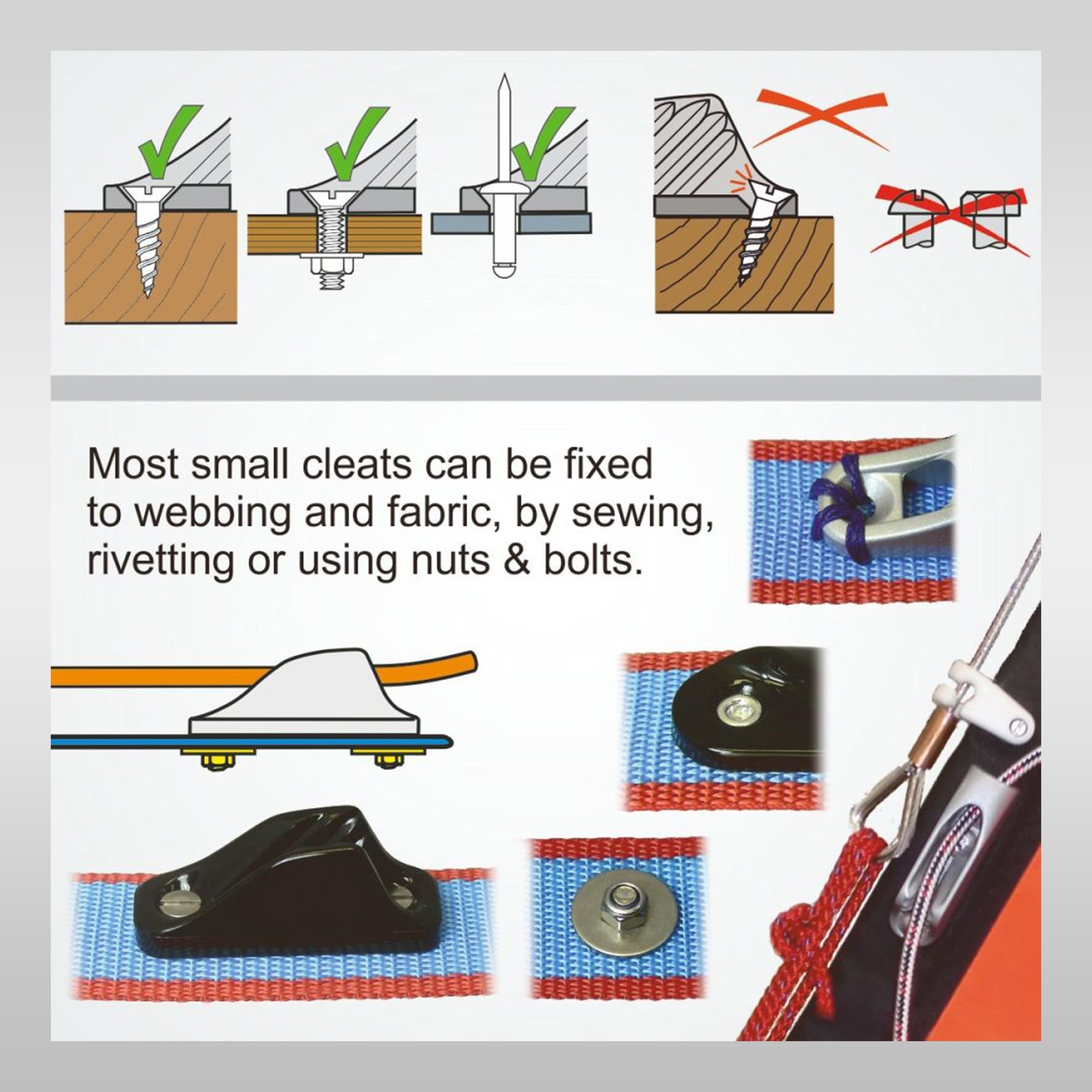 Most small cleats can be fixed to webbing and fabric, by sewing, rivetting or using nuts & bolts.